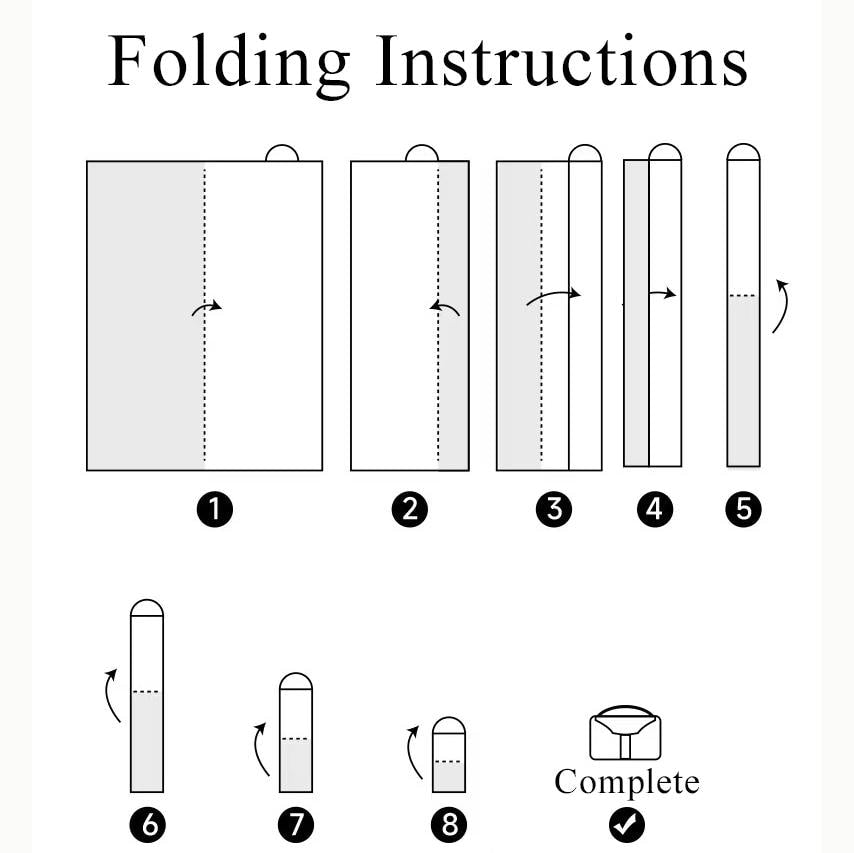 Folding Instructions

1

2

3

4

5

6

7

8

Complete